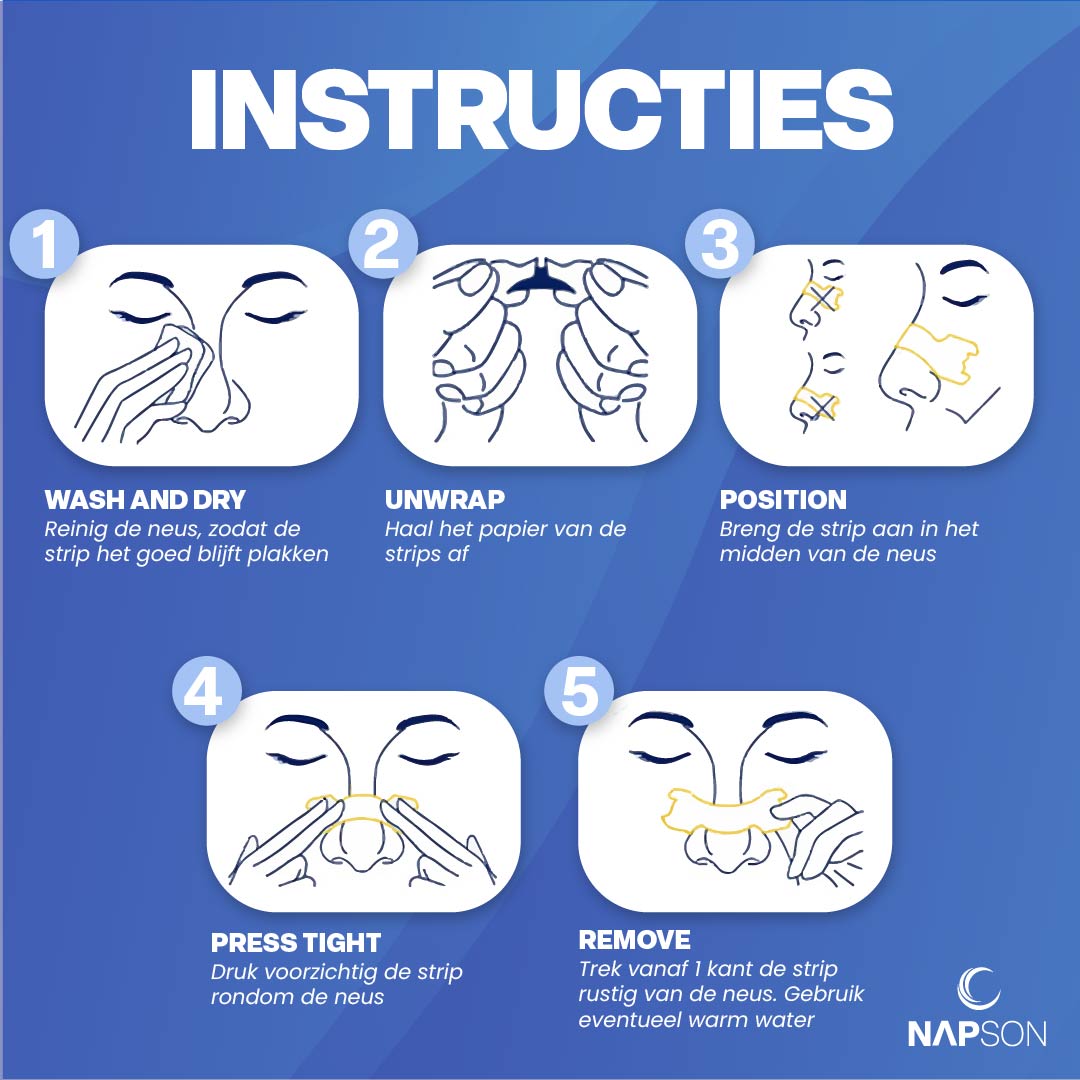 INSTRUCTIES

1
WASH AND DRY
Reinig de neus, zodat de strip het goed blijft plakken

2
UNWRAP
Haal het papier van de strips af

3
POSITION
Breng de strip aan in het midden van de neus

4
PRESS TIGHT
Druk voorzichtig de strip rondom de neus

5
REMOVE
Trek vanaf 1 kant de strip rustig van de neus. Gebruik eventueel warm water

NAPSON